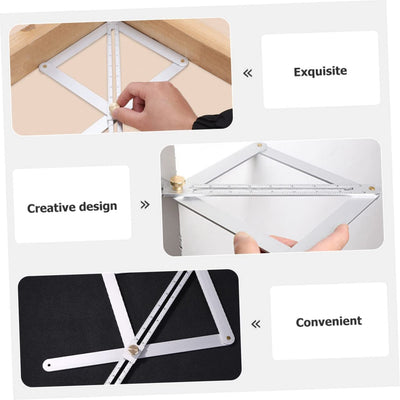 « Exquisite

Creative design »

« Convenient