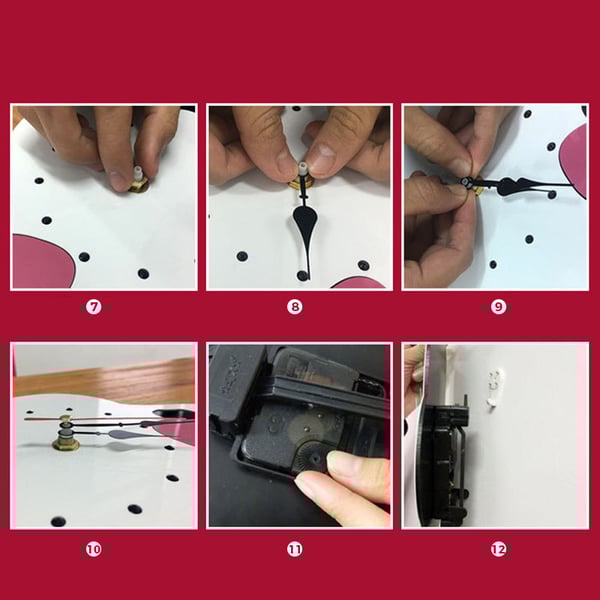 7

8

9

10

11

12