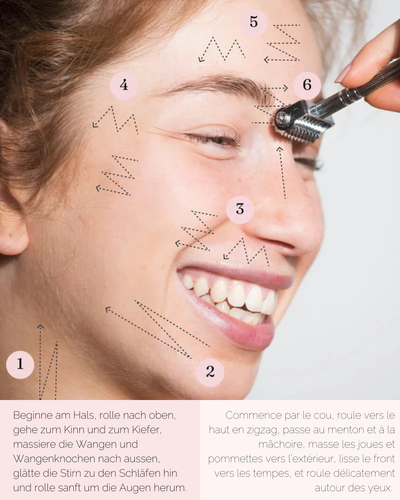 5

4

6

3

1

2

Beginne am Hals, rolle nach oben, gehe zum Kinn und zum Kiefer, massiere die Wangen und Wangenknochen nach aussen, glätte die Stirn zu den Schläfen hin und rolle sanft um die Augen herum.

Commence par le cou, roule vers le haut en zigzag, passe au menton et à la mâchoire, masse les joues et pommettes vers l'extérieur, lisse le front vers les tempes, et roule délicatement autour des yeux.