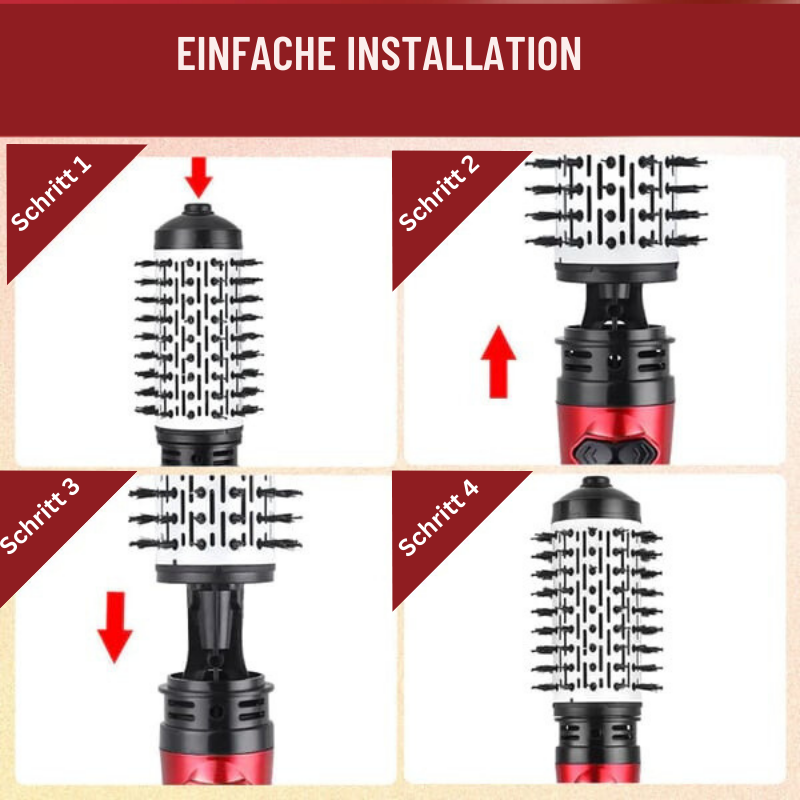 EINFACHE INSTALLATION

Schritt 1

Schritt 2

Schritt 3

Schritt 4