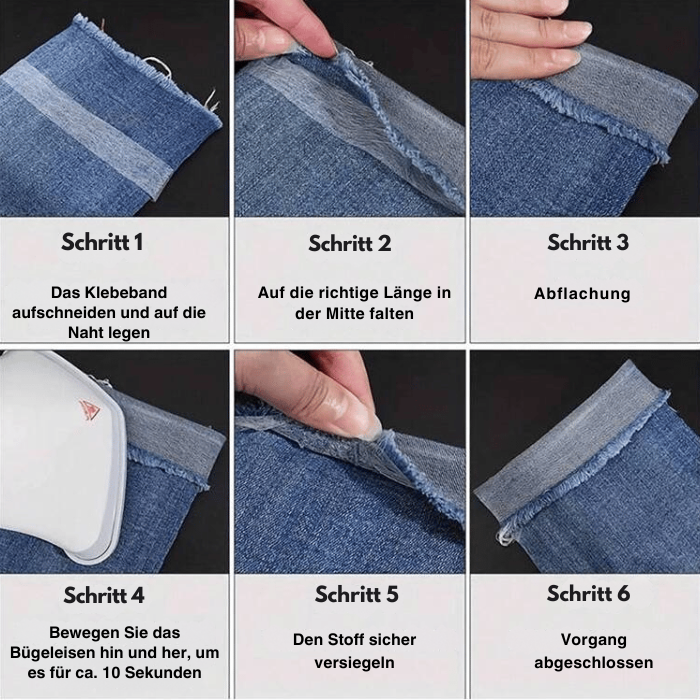 Schritt 1

Das Klebeband aufschneiden und auf die Naht legen

Schritt 2

Auf die richtige Länge in der Mitte falten

Schritt 3

Abflachung

Schritt 4

Bewegen Sie das Bügeleisen hin und her, um es für ca. 10 Sekunden

Schritt 5

Den Stoff sicher versiegeln

Schritt 6

Vorgang abgeschlossen