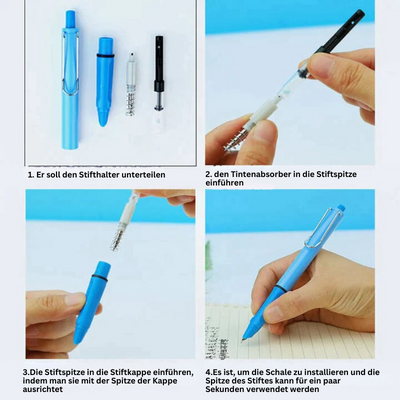 1. Er soll den Stifthalter unterteilen

2. den Tintenabsorber in die Stiftspitze einführen

3.Die Stiftspitze in die Stiftkappe einführen, indem man sie mit der Spitze der Kappe ausrichtet

4.Es ist, um die Schale zu installieren und die Spitze des Stiftes kann für ein paar Sekunden verwendet werden