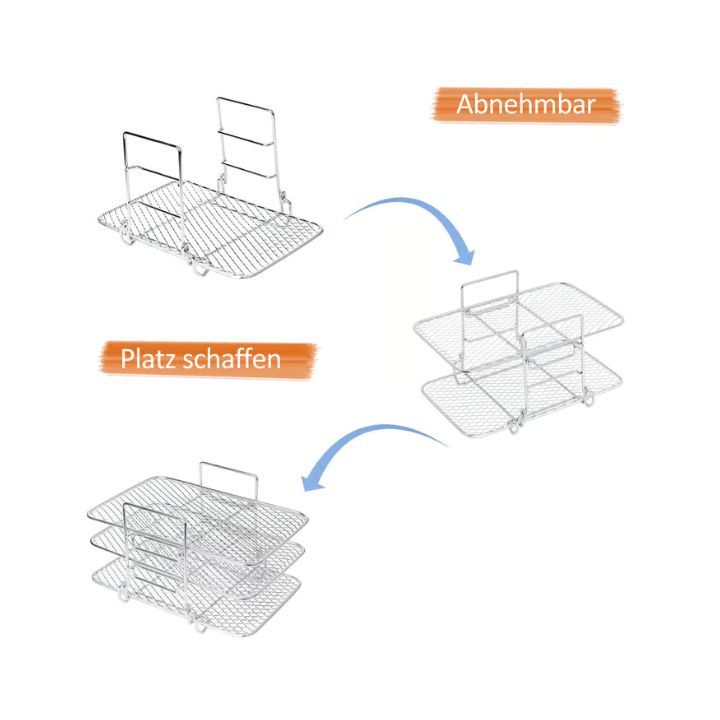 Abnehmbar

Platz schaffen