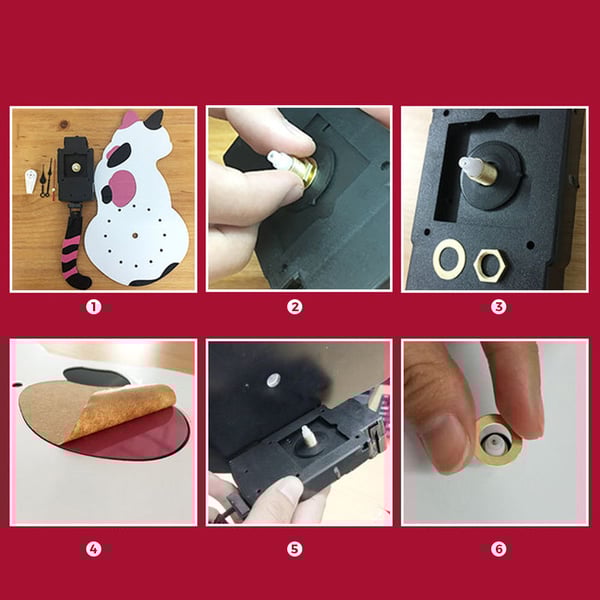 1

2

3

4

5

6