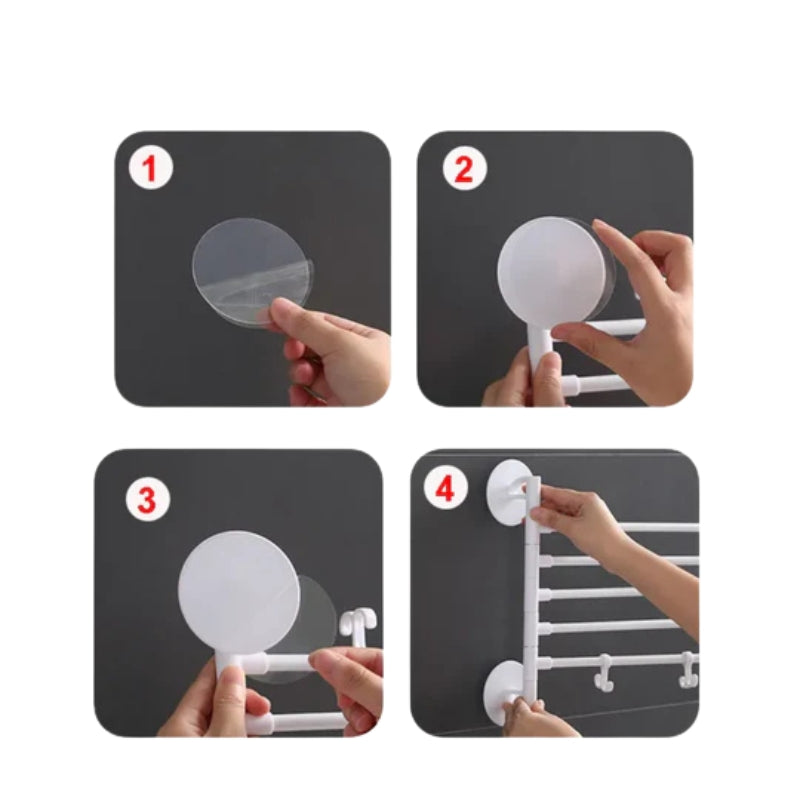 1

2

3

4