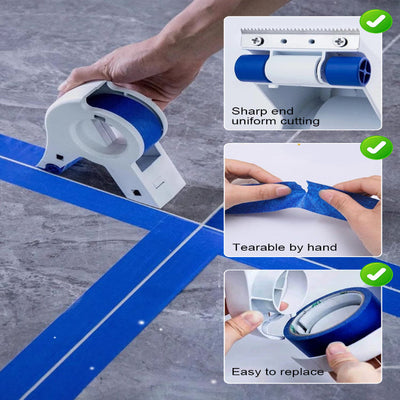 Sharp end uniform cutting

Tearable by hand

Easy to replace