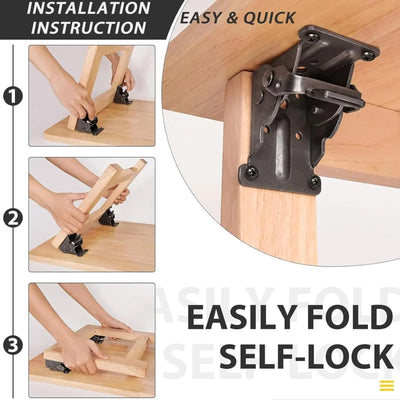 INSTALLATION INSTRUCTION

EASY & QUICK

1

2

3

EASILY FOLD
SELF-LOCK